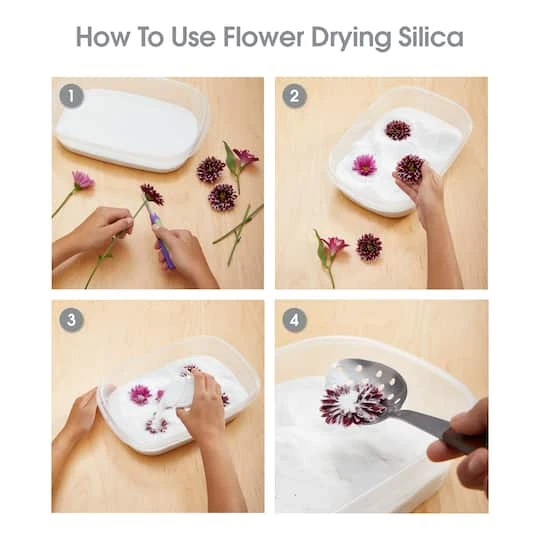 How To Use Flower Drying Silica

1

2

3

4